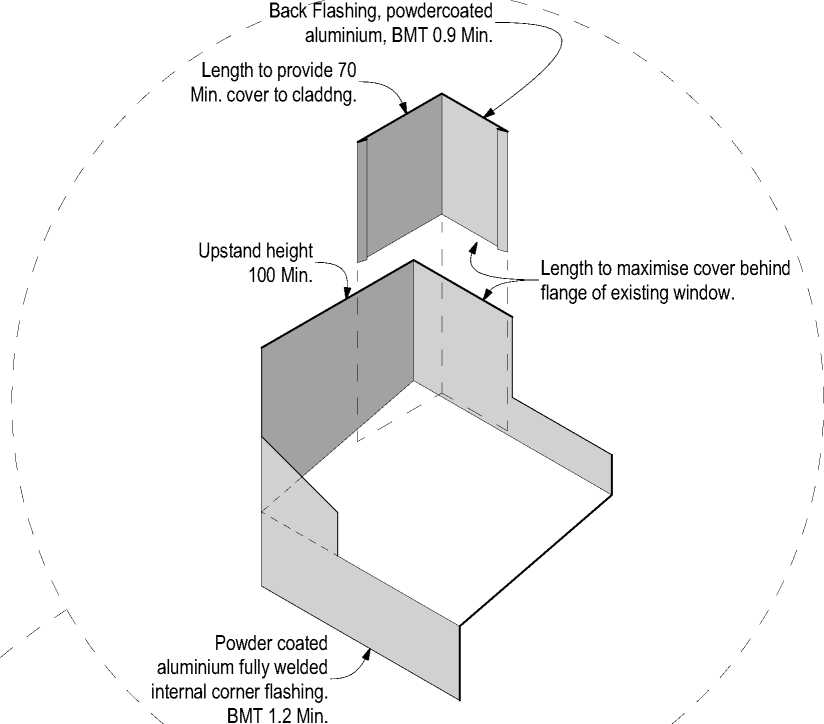 Back Flashing, powdercoated aluminium, BMT 0.9 Min.

Length to provide 70 Min. cover to claddng.

Upstand height 100 Min.

Length to maximise cover behind flange of existing window.

Powder coated aluminium fully welded internal corner flashing. BMT 1.2 Min.