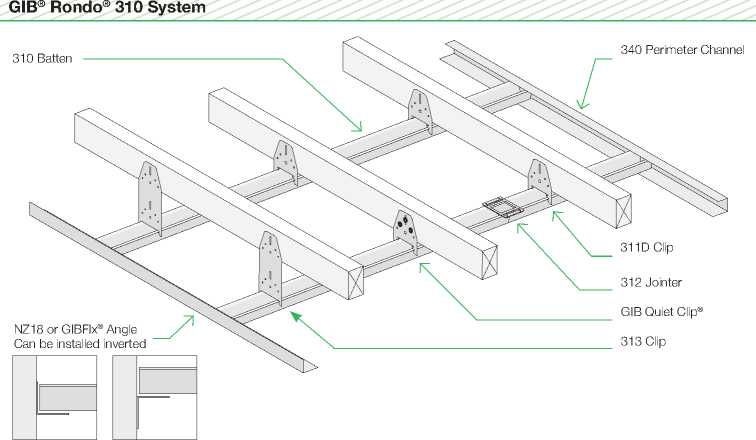 GIB® Rondo® 310 System

310 Batten

340 Perimeter Channel

311D Clip

312 Jointer

GIB Quiet Clip®

313 Clip

NZ18 or GIBFix® Angle
Can be installed inverted