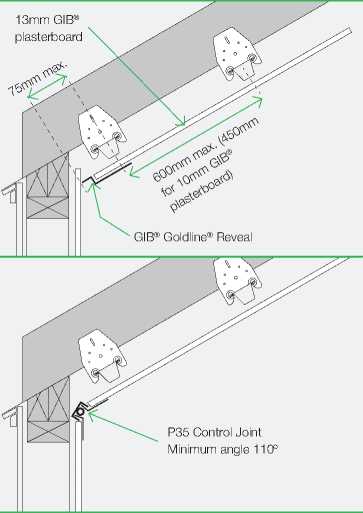 13mm GIB® plasterboard

75mm max.

600mm max. (450mm for 10mm GIB® plasterboard)

GIB® Goldline® Reveal

P35 Control Joint
Minimum angle 110°