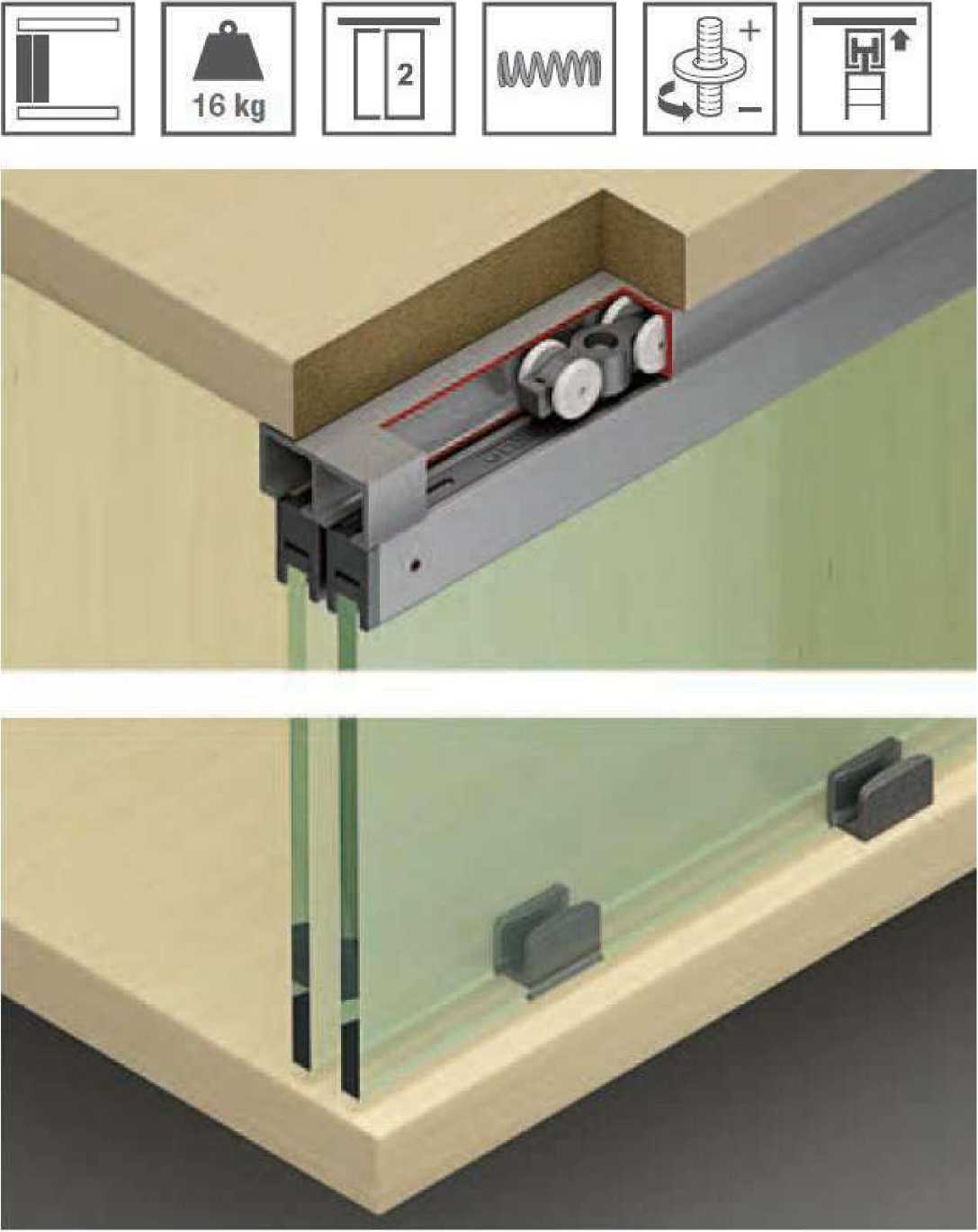 16 kg

2

+

−