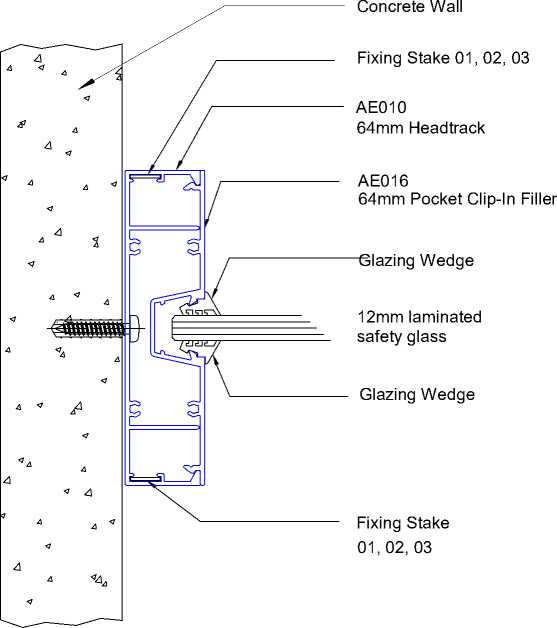 Concrete Wall

Fixing Stake 01, 02, 03

AE010
64mm Headtrack

AE016
64mm Pocket Clip-In Filler

Glazing Wedge

12mm laminated
safety glass

Glazing Wedge

Fixing Stake
01, 02, 03